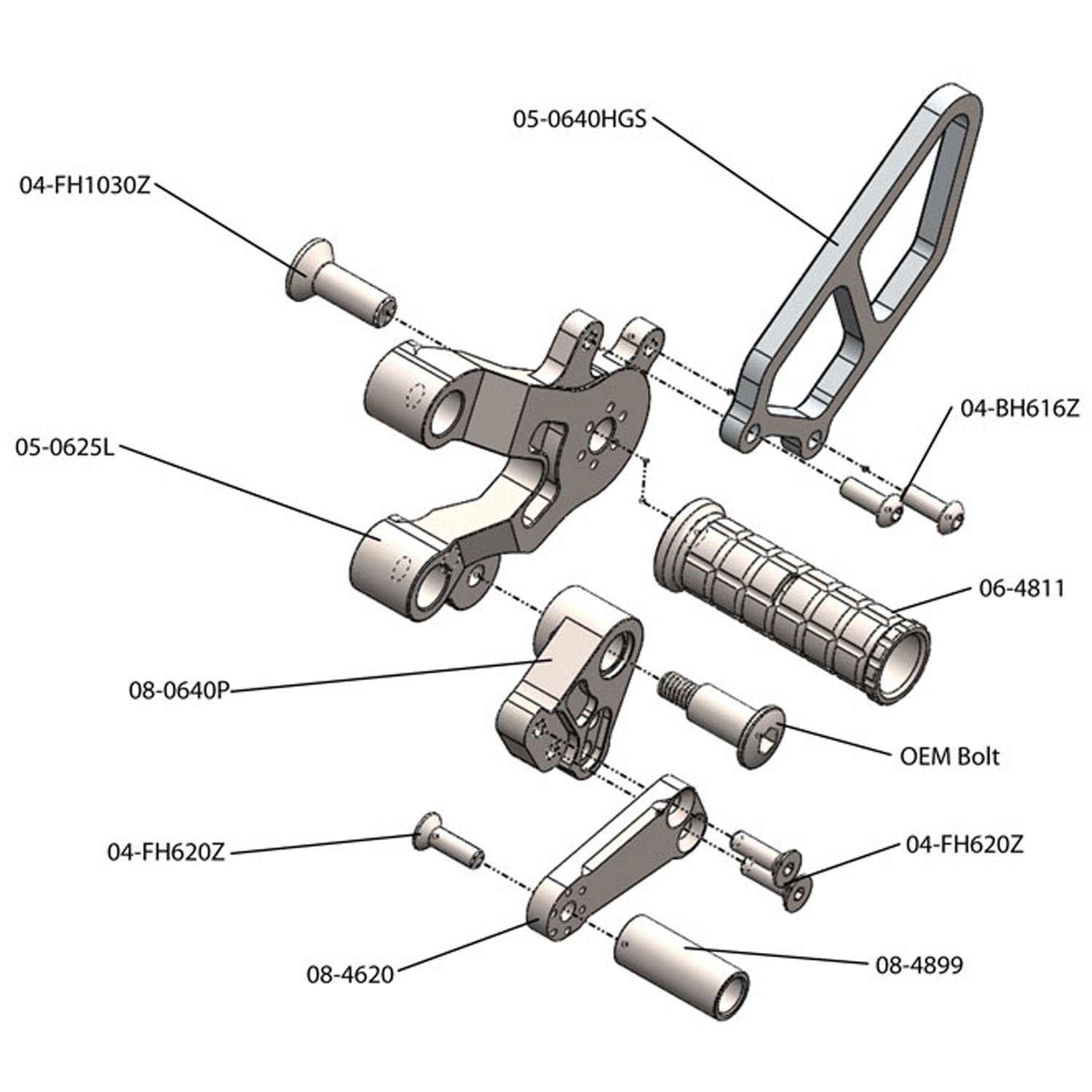 05-0640HGS

04-FH1030Z

04-BH616Z

05-0625L

06-4811

08-0640P

OEM Bolt

04-FH620Z

04-FH620Z

08-4620

08-4899